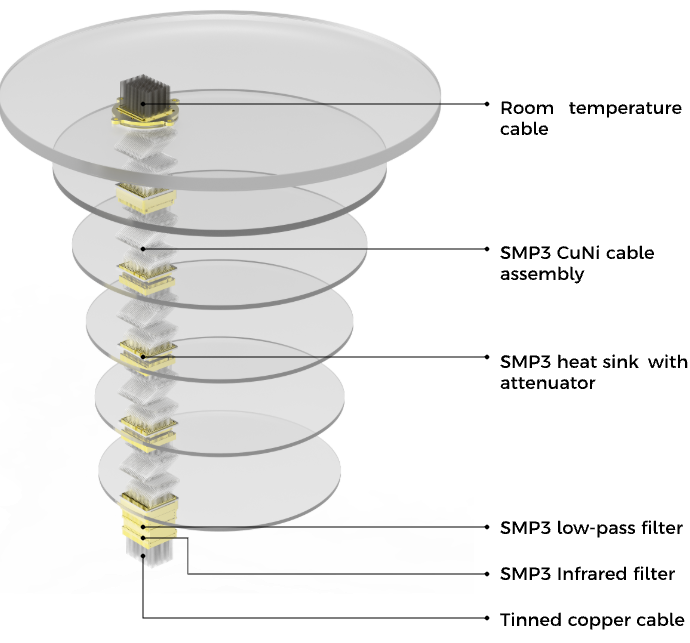 Room temperature cable

SMP3 CuNi cable assembly

SMP3 heat sink with attenuator

SMP3 low-pass filter

SMP3 Infrared filter

Tinned copper cable